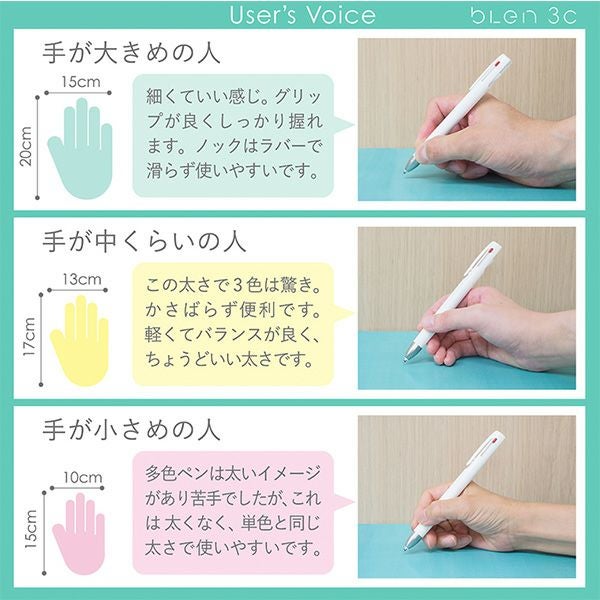 User's Voice

bLen 3c

手が大きめの人

15cm

20cm

細くていい感じ。グリップが良くしっかり握れます。ノックはラバーで滑らず使いやすいです。

手が中くらいの人

13cm

17cm

この太さで3色は驚き。かさばらず便利です。軽くてバランスが良く、ちょうどいい太さです。

手が小さめの人

10cm

15cm

多色ペンは太いイメージがあり苦手でしたが、これは太くなく、単色と同じ太さで使いやすいです。