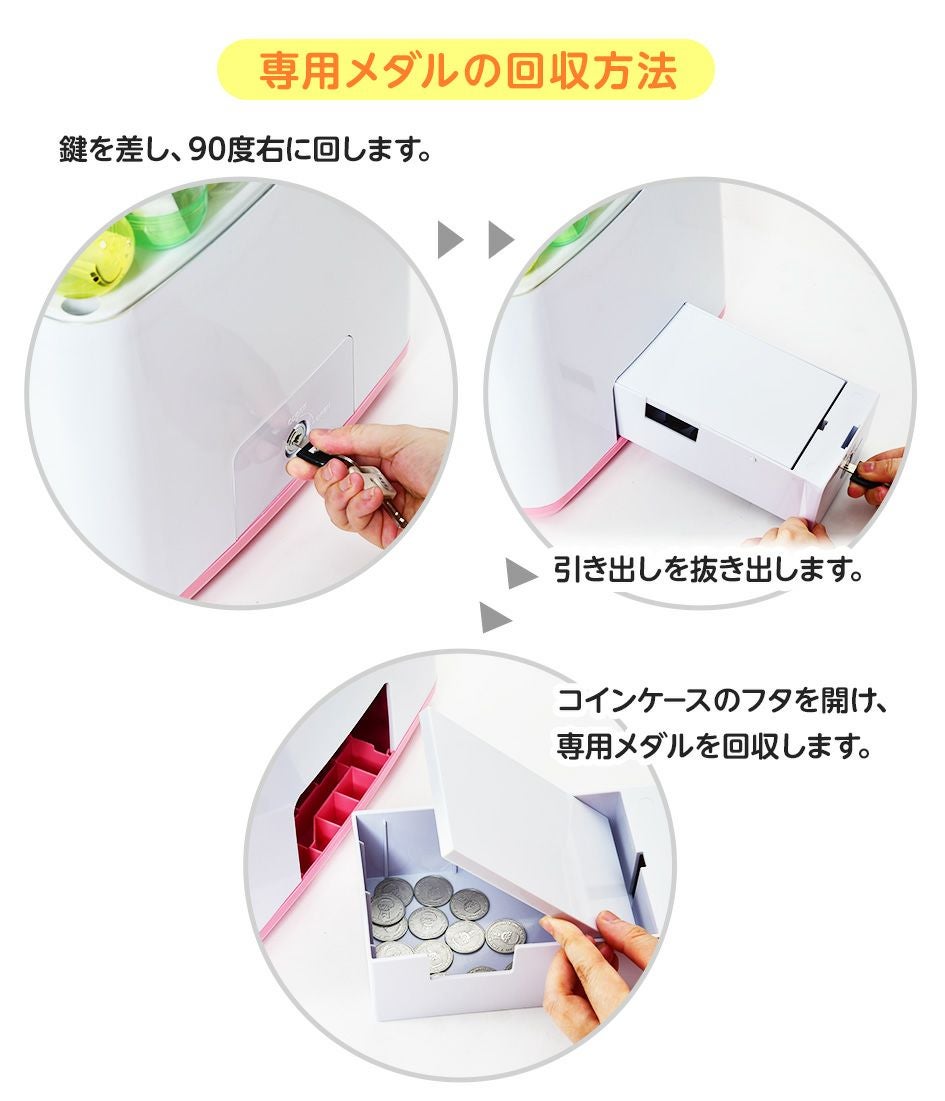 専用メダルの回収方法

鍵を差し、90度右に回します。

引き出しを抜き出します。

コインケースのフタを開け、専用メダルを回収します。