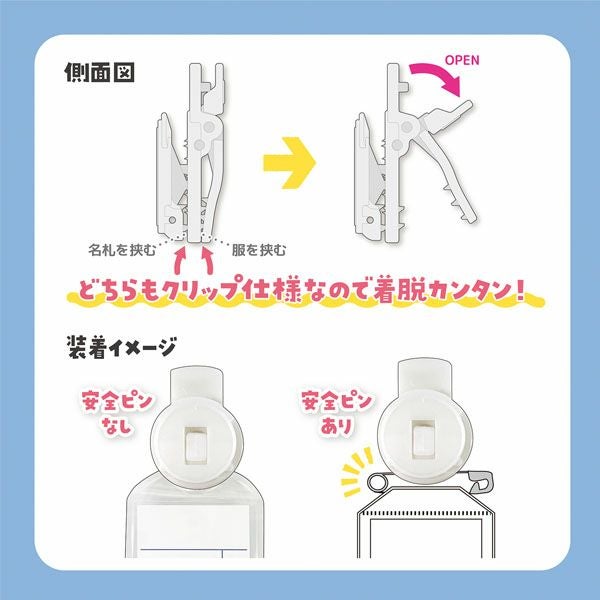 側面図

OPEN

名札を挟む

服を挟む

どちらもクリップ仕様なので着脱カンタン！

装着イメージ

安全ピン なし

安全ピン あり