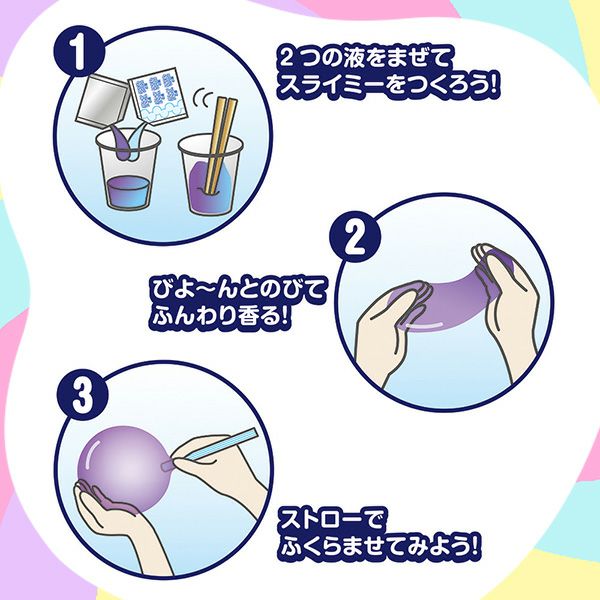 1

2つの液をまぜて
スライミーをつくろう!

2

びよ〜んとのびて
ふんわり香る!

3

ストローで
ふくらませてみよう!