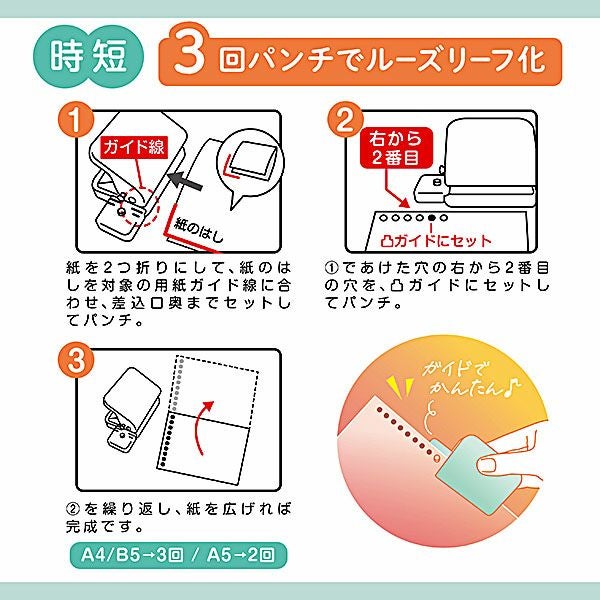 時短

3回パンチでルーズリーフ化

1

ガイド線

紙のはし

紙を2つ折りにして、紙のはしを対象の用紙ガイド線に合わせ、差込口奥までセットしてパンチ。

2

右から2番目

凸ガイドにセット

①であけた穴の右から2番目の穴を、凸ガイドにセットしてパンチ。

3

②を繰り返し、紙を広げれば完成です。

A4/B5→3回 / A5→2回

ガイドでかんたん♪