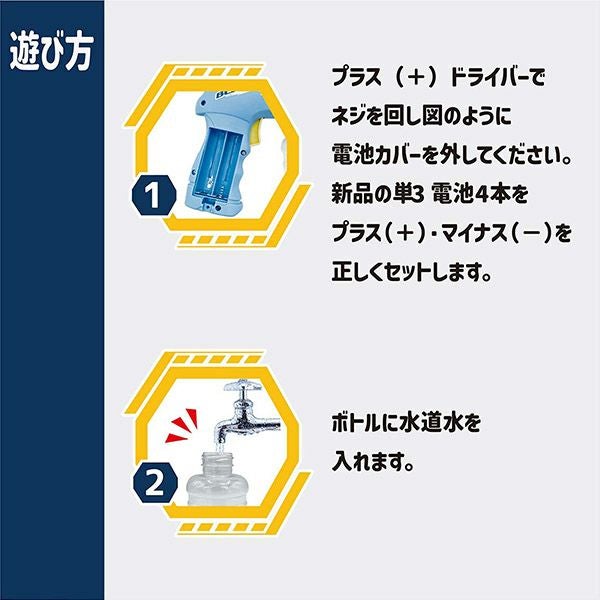 遊び方

1

プラス（＋）ドライバーでネジを回し図のように電池カバーを外してください。新品の単3 電池4本をプラス（＋）・マイナス（－）を正しくセットします。

2

ボトルに水道水を入れます。