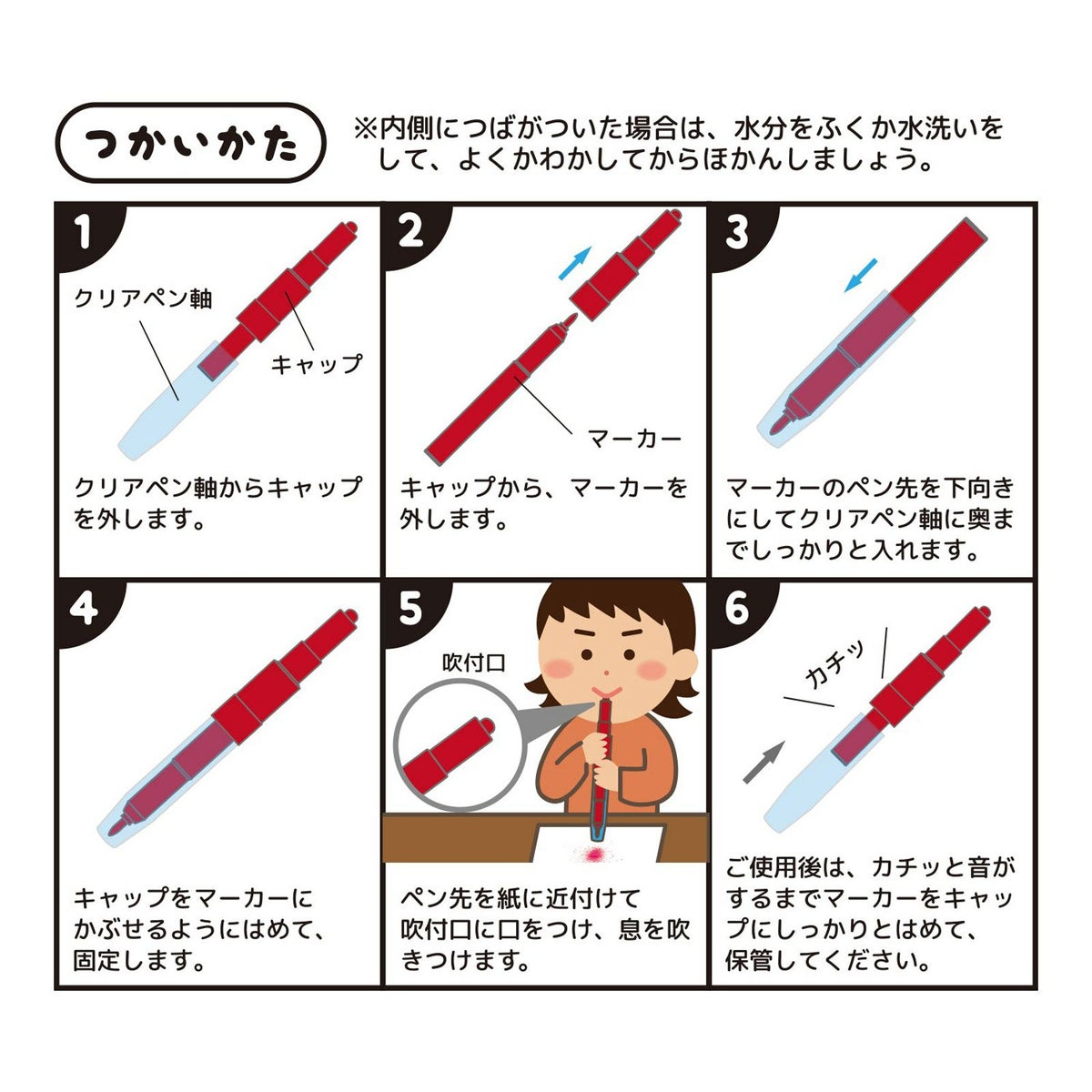 つかいかた

※内側につばがついた場合は、水分をふくか水洗いをして、よくかわかしてからほかんしましょう。

1
クリアペン軸
キャップ
クリアペン軸からキャップを外します。

2
マーカー
キャップから、マーカーを外します。

3
マーカーのペン先を下向きにしてクリアペン軸に奥までしっかりと入れます。

4
キャップをマーカーにかぶせるようにはめて、固定します。

5
吹付口
ペン先を紙に近付けて吹付口に口をつけ、息を吹きつけます。

6
カチッ
ご使用後は、カチッと音がするまでマーカーをキャップにしっかりとはめて、保管してください。